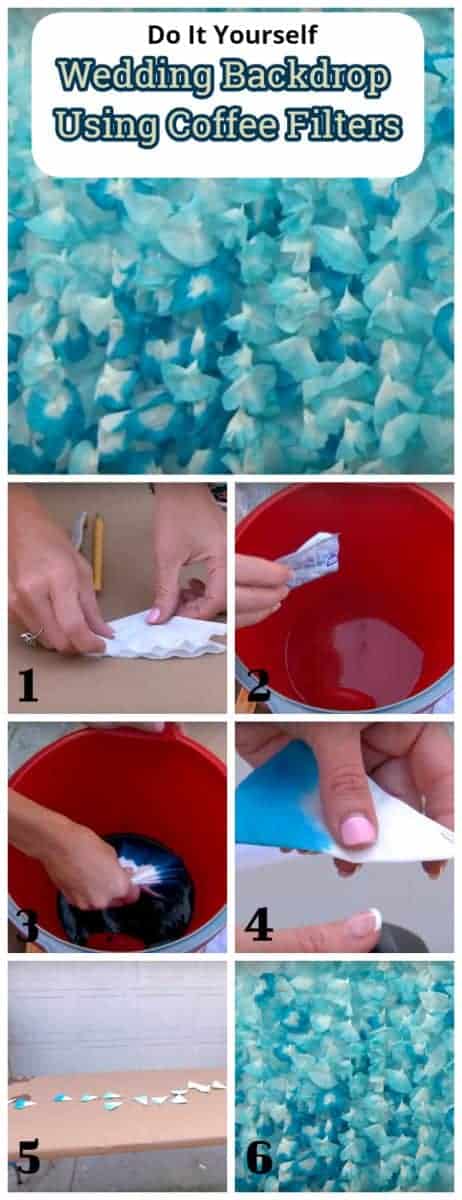 Do It Yourself
Wedding Backdrop
Using Coffee Filters

1
2
3
4
5
6